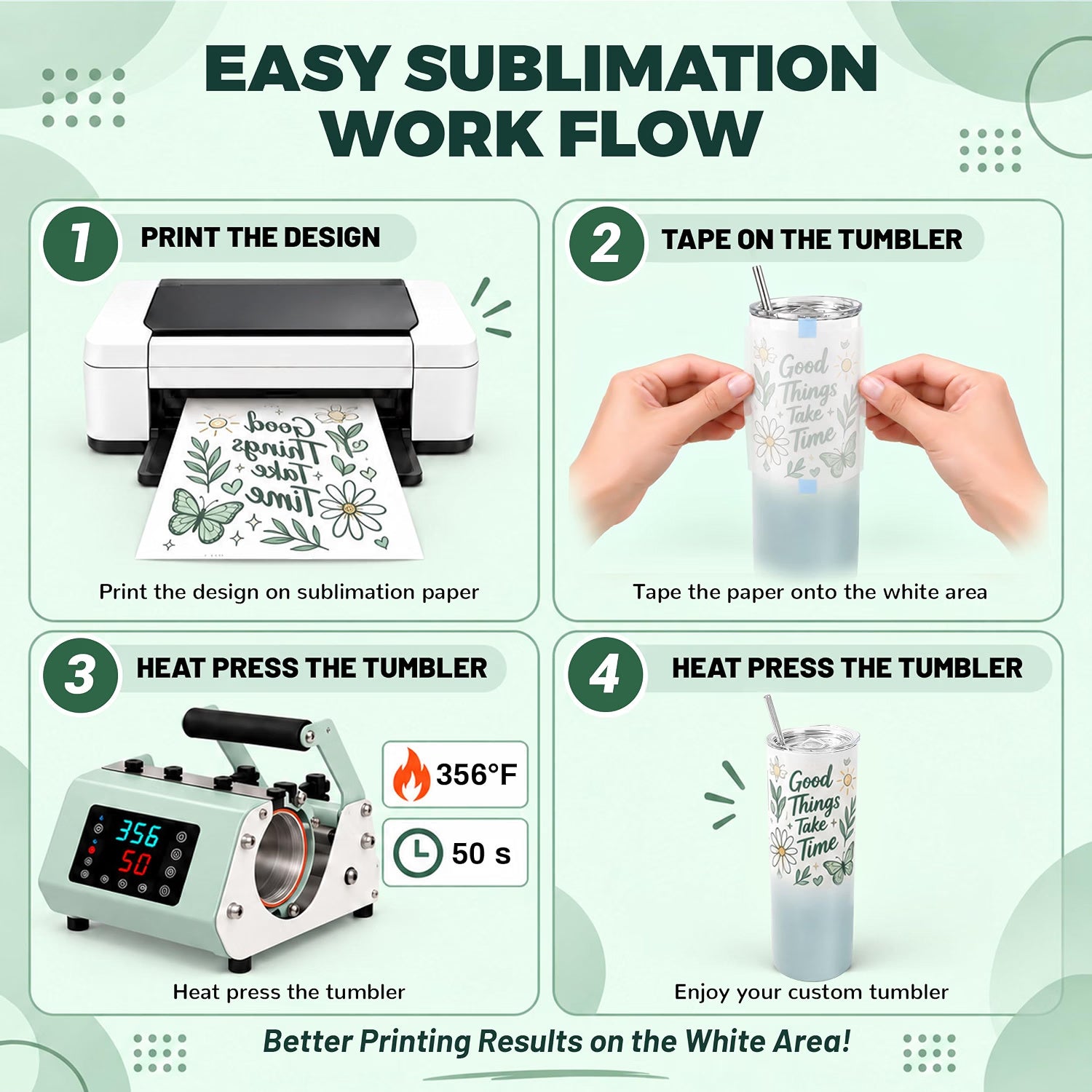 EASY SUBLIMATION WORK FLOW

1 PRINT THE DESIGN

Good Things Take Time

Print the design on sublimation paper

2 TAPE ON THE TUMBLER

Good Things Take Time

Tape the paper onto the white area

3 HEAT PRESS THE TUMBLER

356
50

356°F

50 s

Heat press the tumbler

4 HEAT PRESS THE TUMBLER

Good Things Take Time

Enjoy your custom tumbler

Better Printing Results on the White Area!