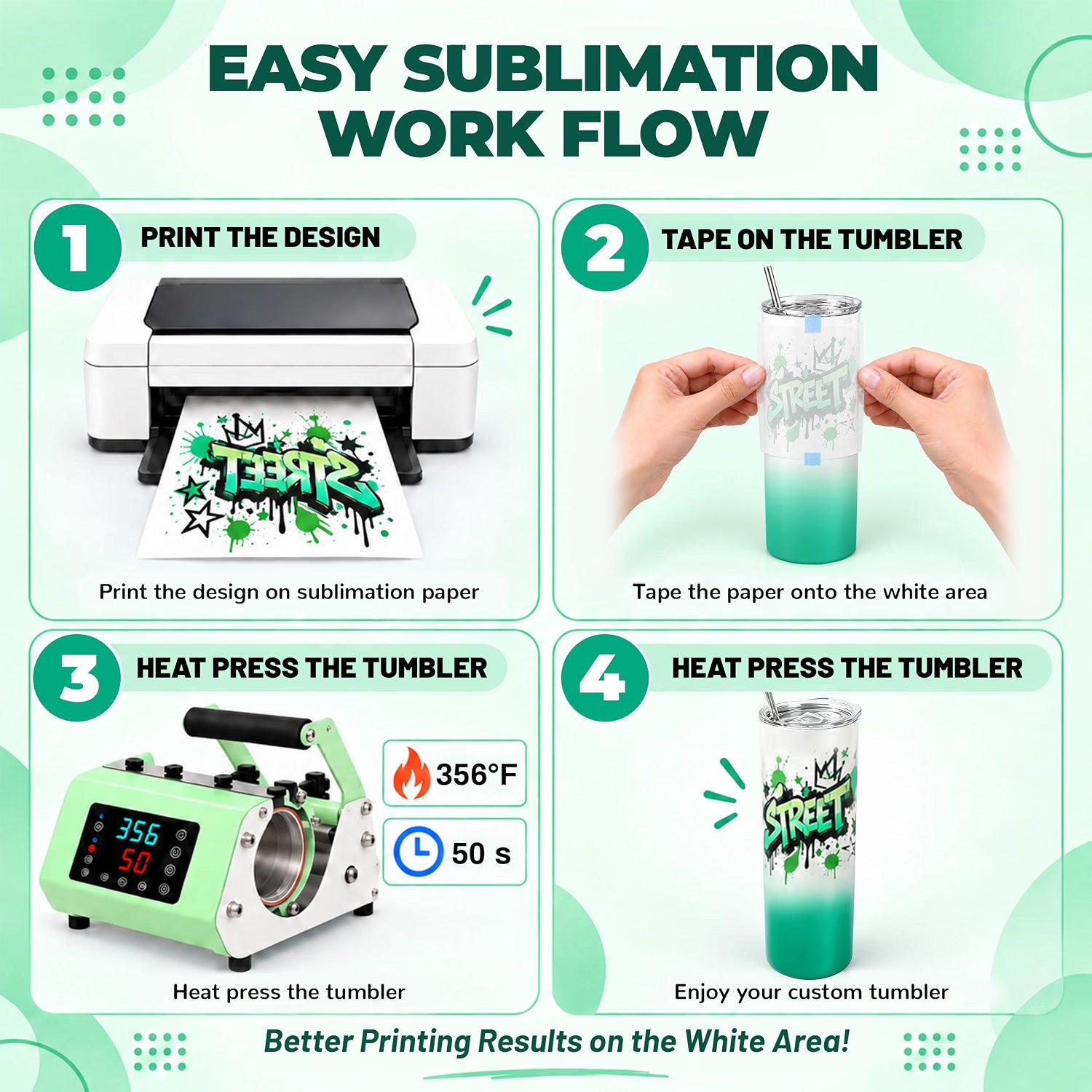 EASY SUBLIMATION WORK FLOW

1 PRINT THE DESIGN

STREET

Print the design on sublimation paper

2 TAPE ON THE TUMBLER

STREET

Tape the paper onto the white area

3 HEAT PRESS THE TUMBLER

356
50

356°F

50 s

Heat press the tumbler

4 HEAT PRESS THE TUMBLER

STREET

Enjoy your custom tumbler

Better Printing Results on the White Area!