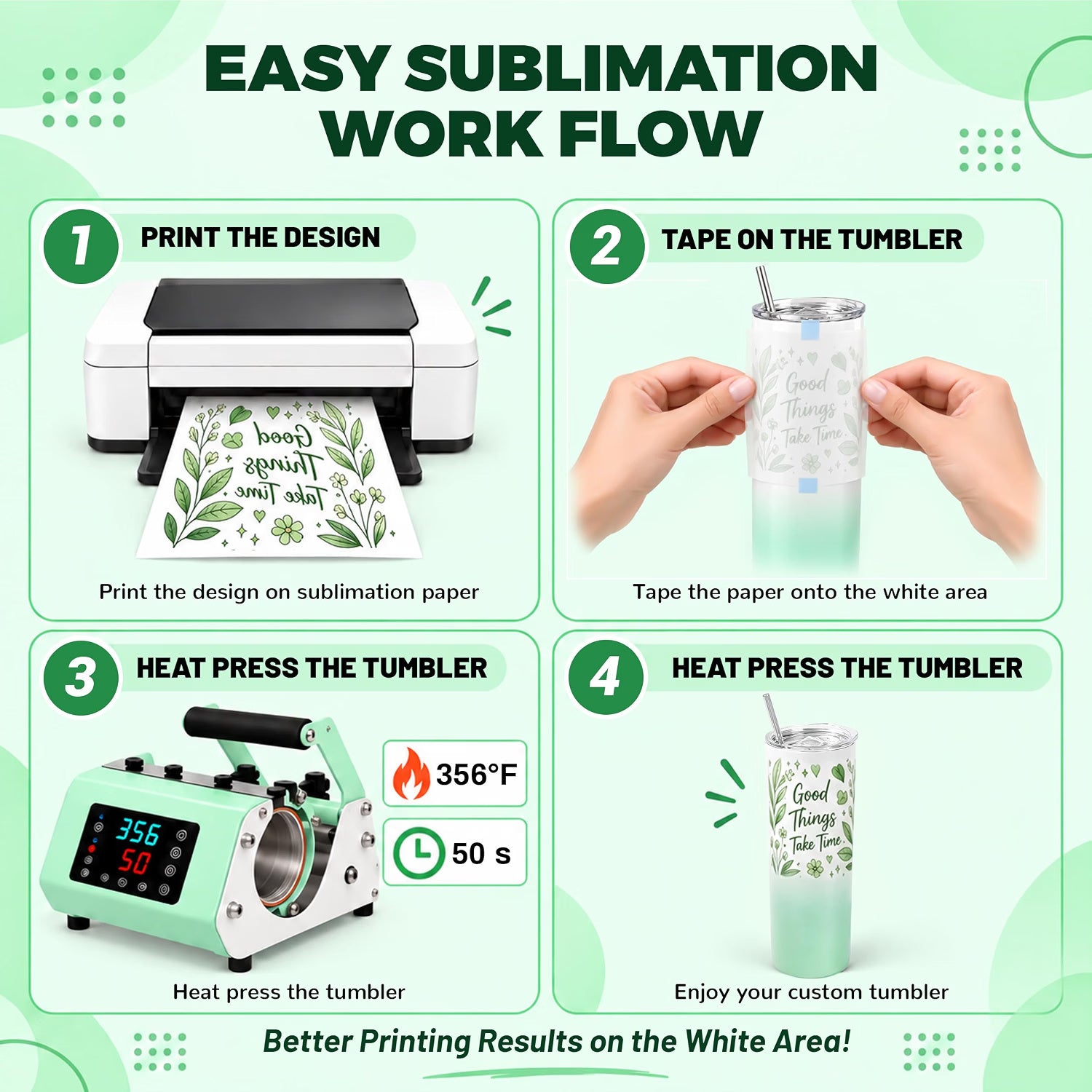 EASY SUBLIMATION WORK FLOW

1 PRINT THE DESIGN

Good Things Take Time

Print the design on sublimation paper

2 TAPE ON THE TUMBLER

Good Things Take Time

Tape the paper onto the white area

3 HEAT PRESS THE TUMBLER

356
50

356°F

50 s

Heat press the tumbler

4 HEAT PRESS THE TUMBLER

Good Things Take Time

Enjoy your custom tumbler

Better Printing Results on the White Area!