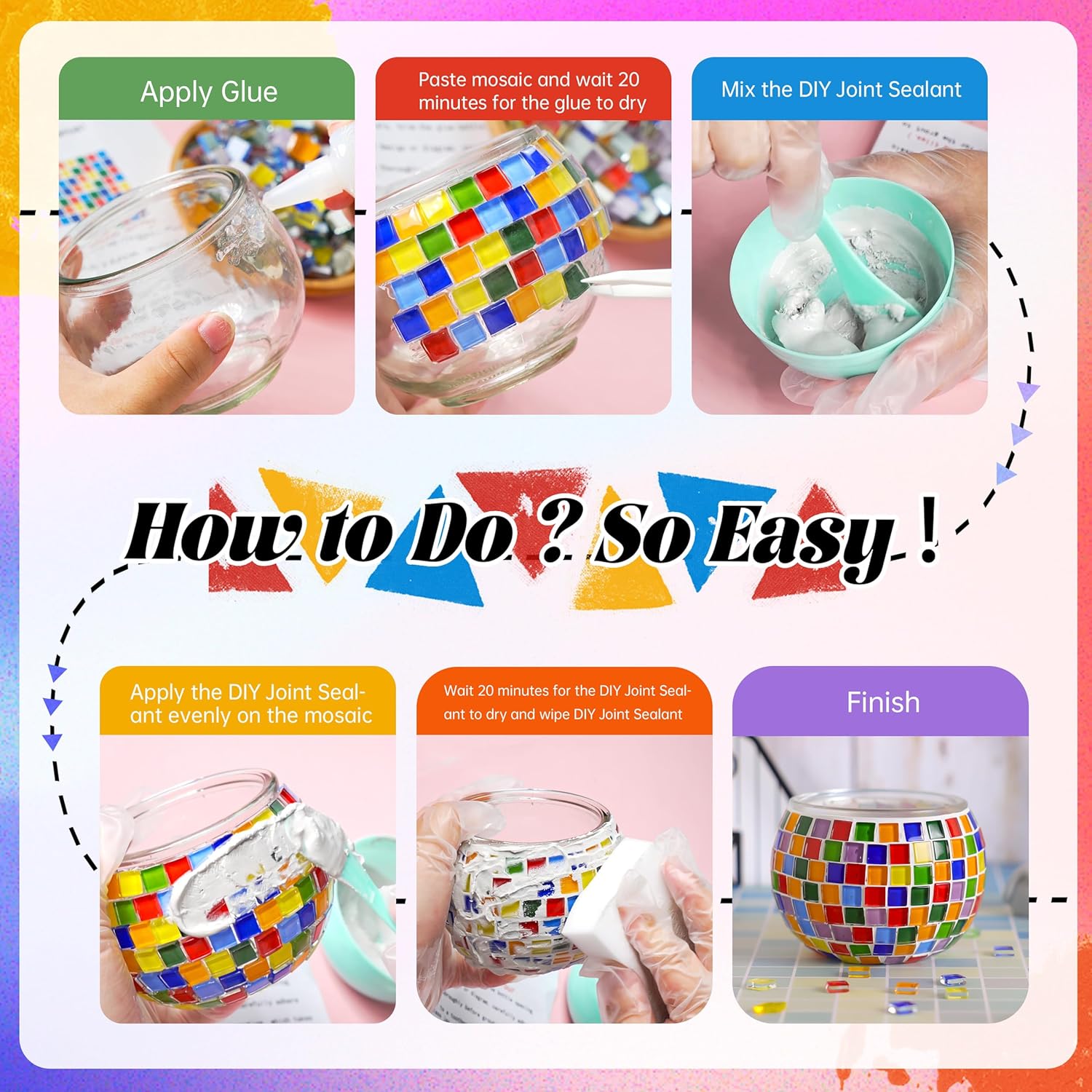 Apply Glue

Paste mosaic and wait 20 minutes for the glue to dry

Mix the DIY Joint Sealant

How to Do ? So Easy !

Apply the DIY Joint Sealant evenly on the mosaic

Wait 20 minutes for the DIY Joint Sealant to dry and wipe DIY Joint Sealant

Finish