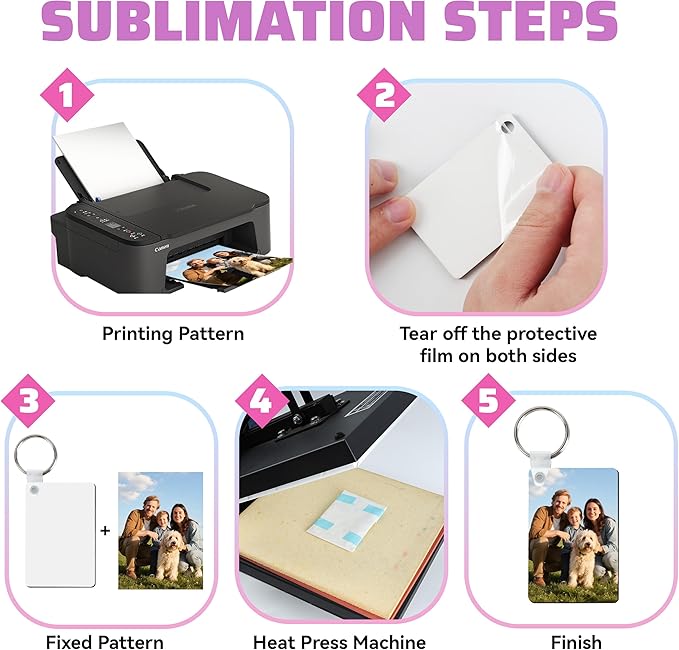 SUBLIMATION STEPS

1

Canon

Printing Pattern

2

Tear off the protective film on both sides

3

+

Fixed Pattern

4

Heat Press Machine

5

Finish