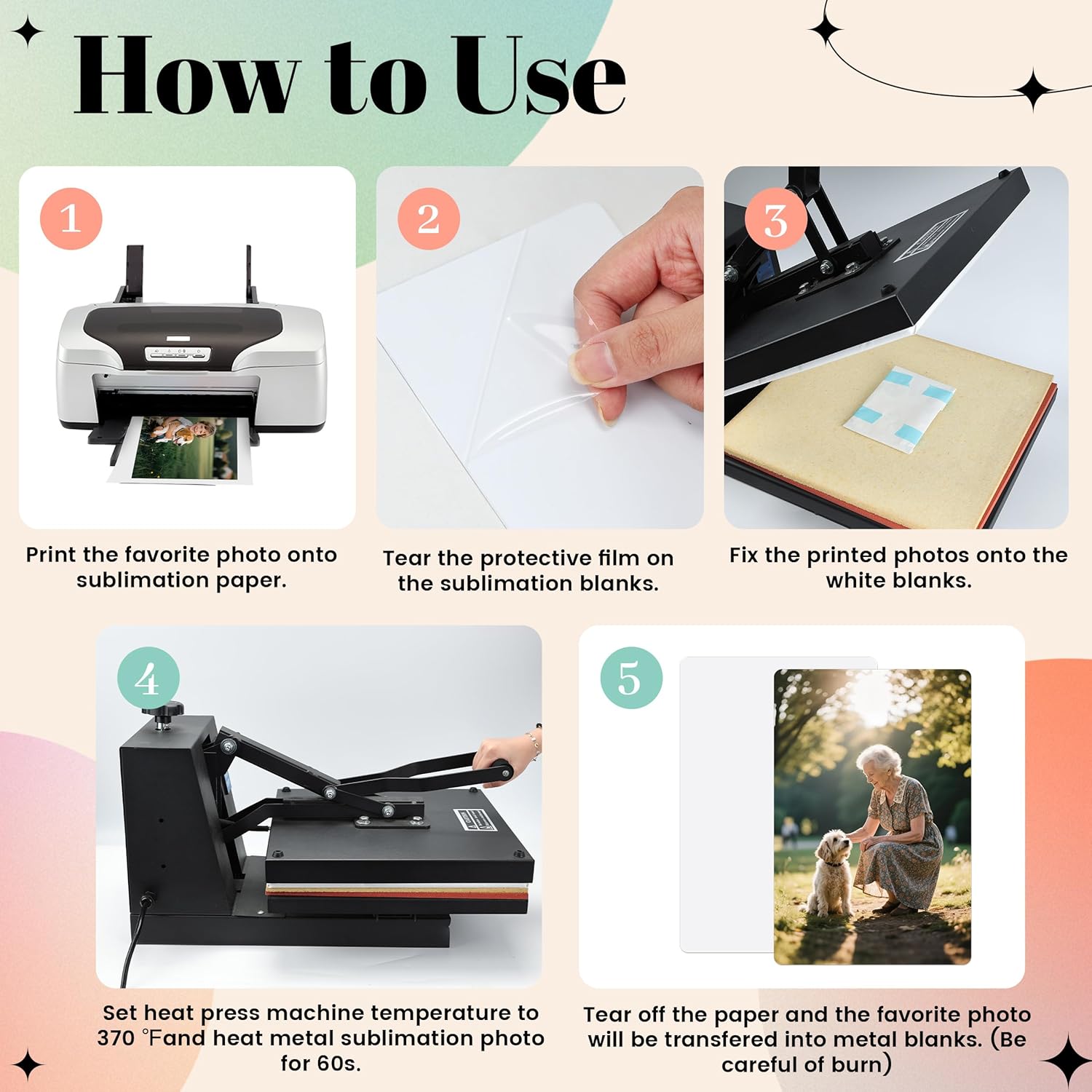 How to Use

1

Print the favorite photo onto sublimation paper.

2

Tear the protective film on the sublimation blanks.

3

Fix the printed photos onto the white blanks.

4

Set heat press machine temperature to 370 ℉and heat metal sublimation photo for 60s.

5

Tear off the paper and the favorite photo will be transfered into metal blanks. (Be careful of burn)