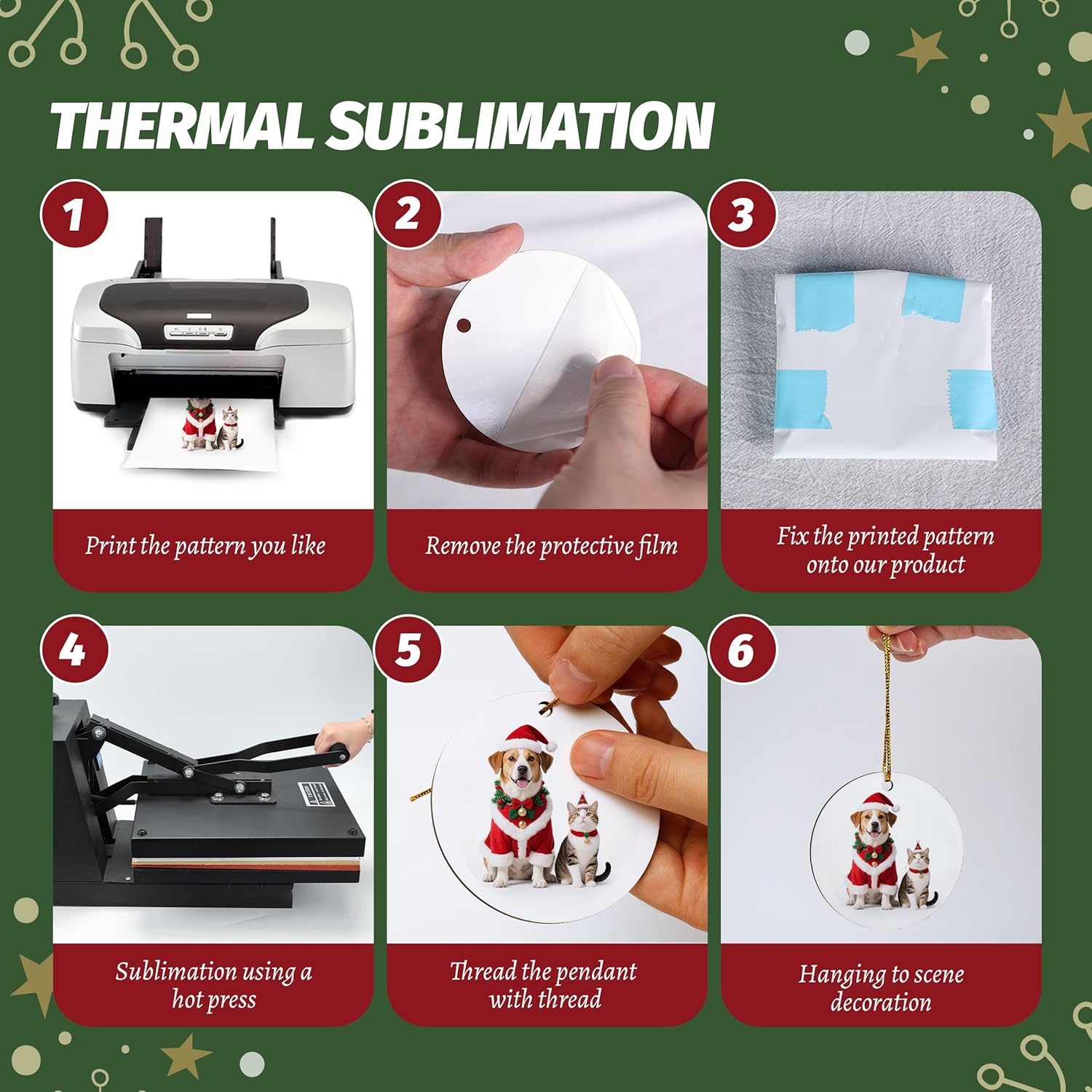 THERMAL SUBLIMATION

1

Print the pattern you like

2

Remove the protective film

3

Fix the printed pattern onto our product

4

Sublimation using a hot press

5

Thread the pendant with thread

6

Hanging to scene decoration