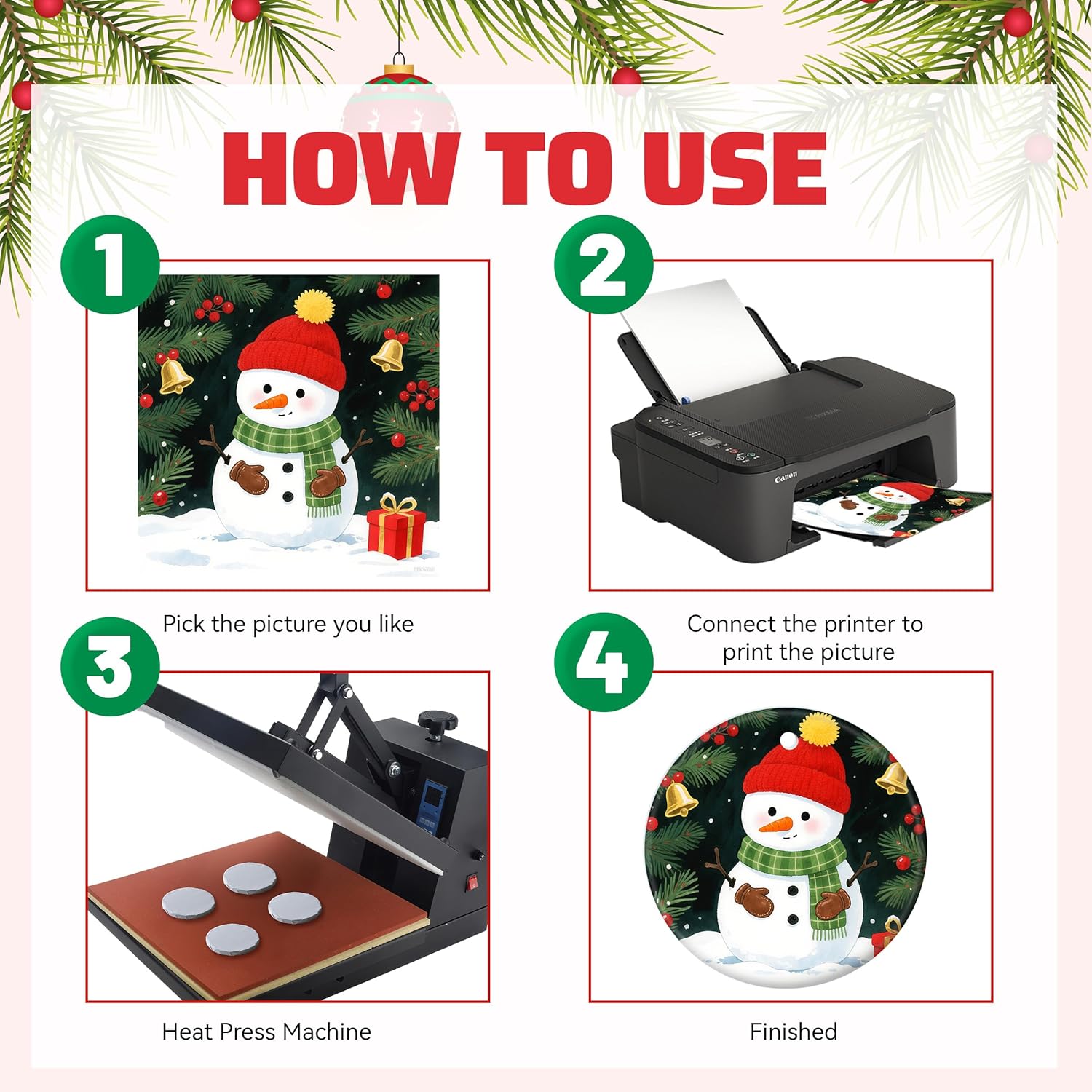 HOW TO USE

1

Pick the picture you like

2

Canon

Connect the printer to print the picture

3

Heat Press Machine

4

Finished