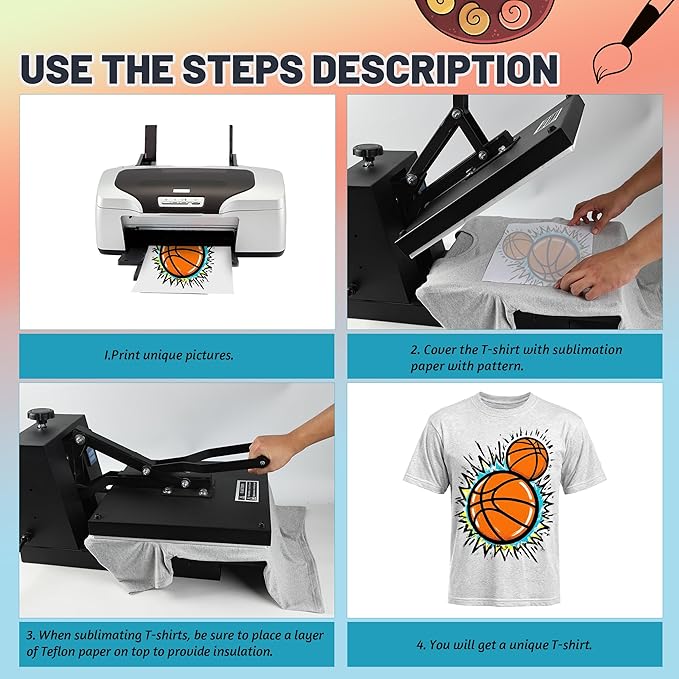 USE THE STEPS DESCRIPTION

I.Print unique pictures.

2. Cover the T-shirt with sublimation paper with pattern.

3. When sublimating T-shirts, be sure to place a layer of Teflon paper on top to provide insulation.

4. You will get a unique T-shirt.