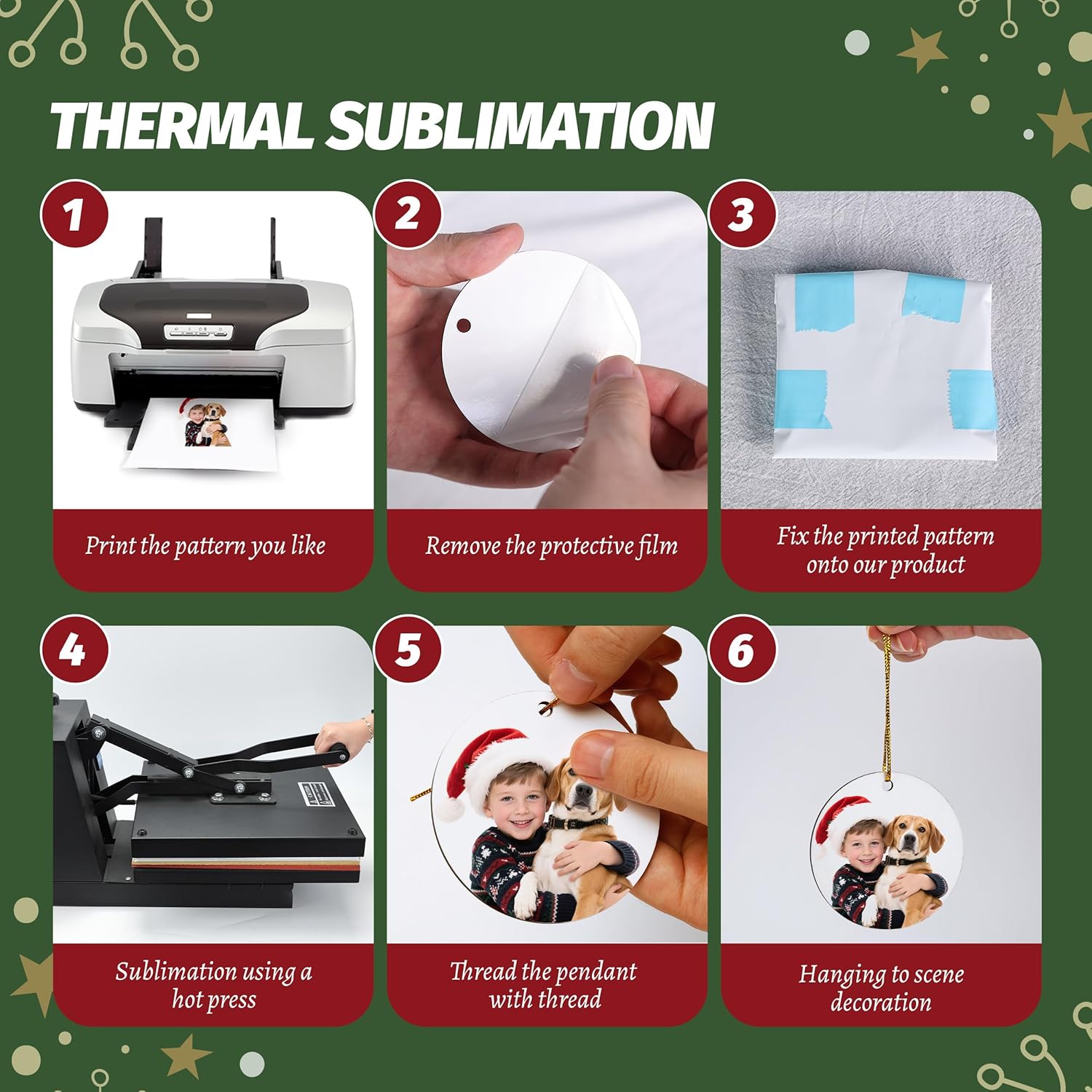 THERMAL SUBLIMATION

1

Print the pattern you like

2

Remove the protective film

3

Fix the printed pattern onto our product

4

Sublimation using a hot press

5

Thread the pendant with thread

6

Hanging to scene decoration