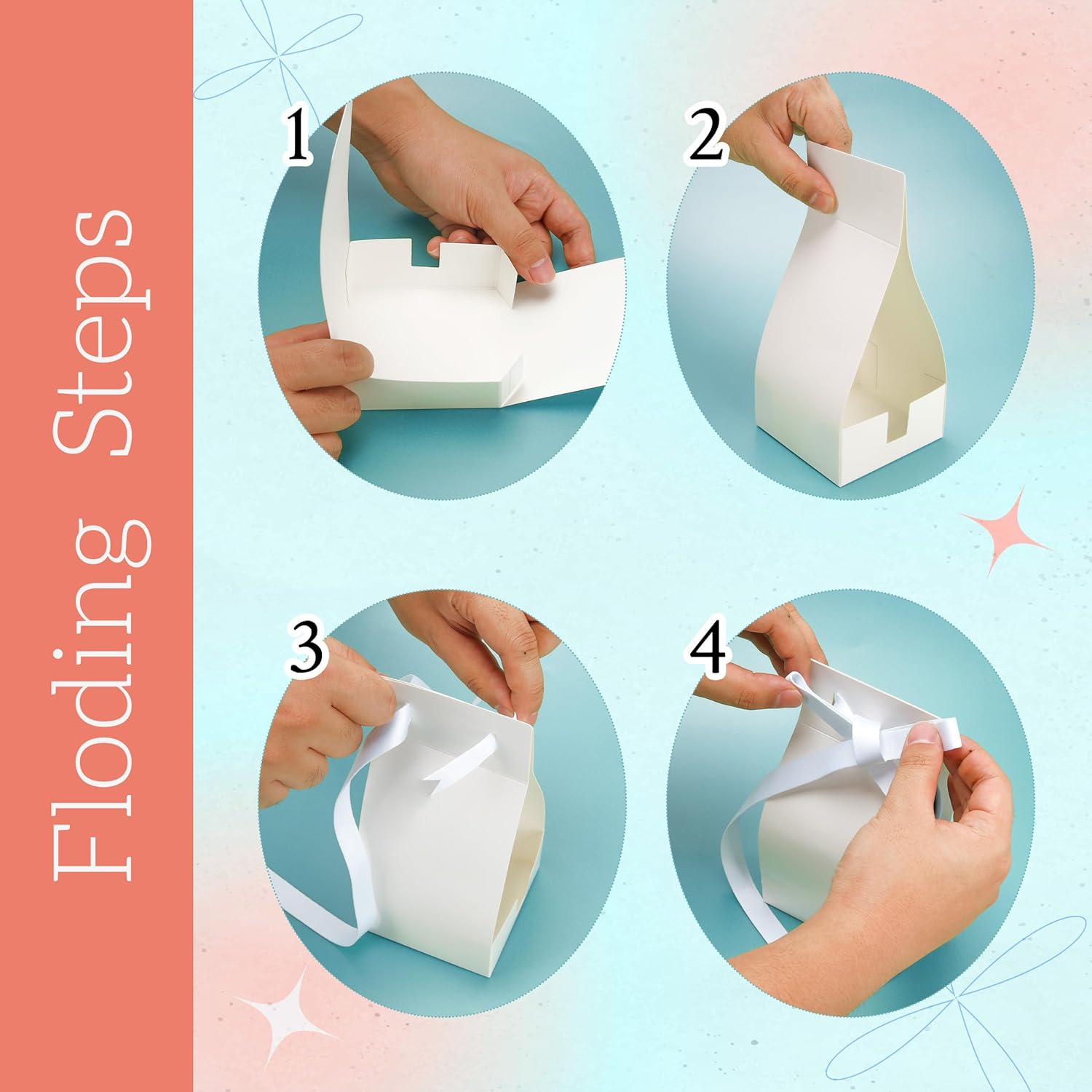 Floding Steps

1

2

3

4