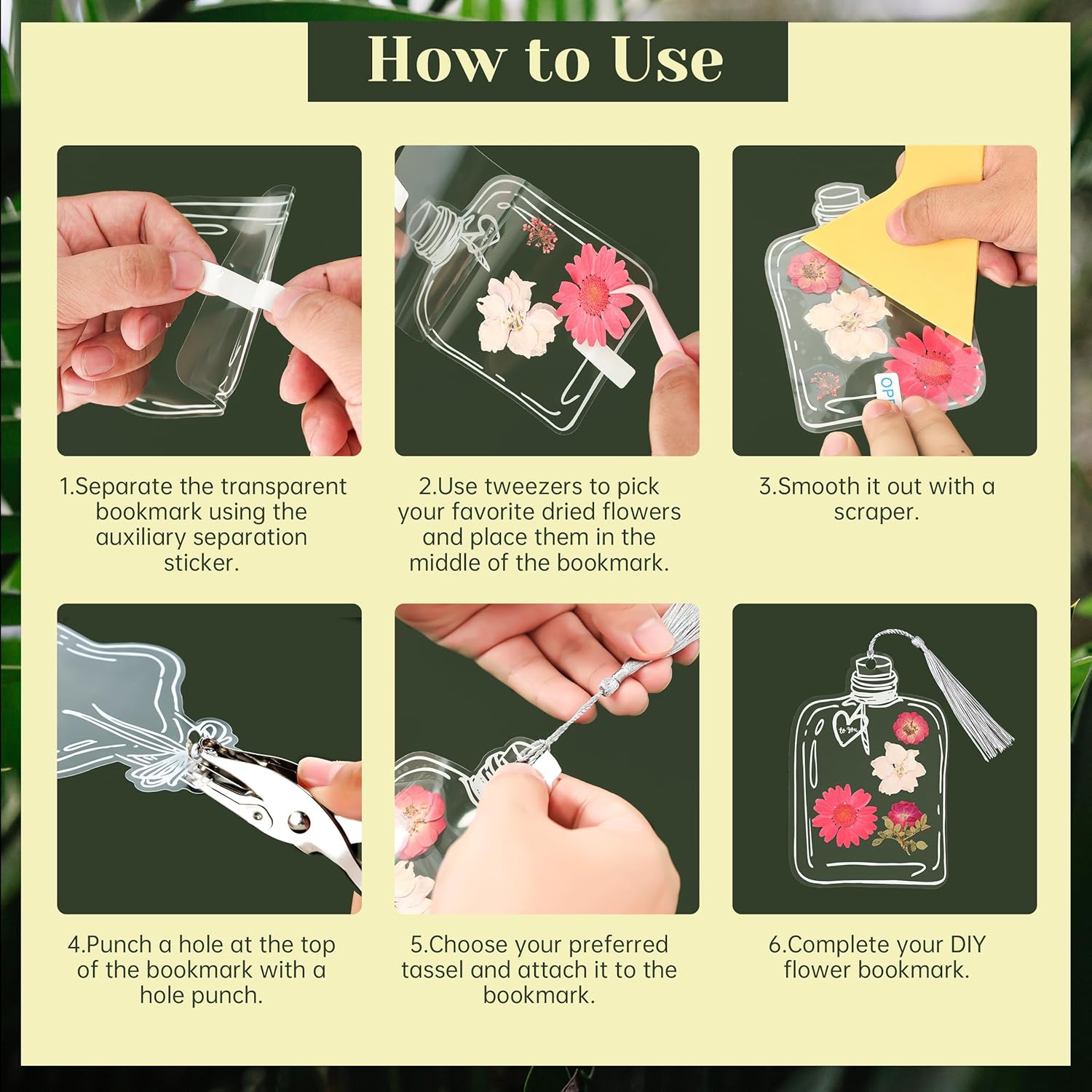 How to Use

OP

1.Separate the transparent bookmark using the auxiliary separation sticker.

2.Use tweezers to pick your favorite dried flowers and place them in the middle of the bookmark.

3.Smooth it out with a scraper.

to you

4.Punch a hole at the top of the bookmark with a hole punch.

5.Choose your preferred tassel and attach it to the bookmark.

6.Complete your DIY flower bookmark.