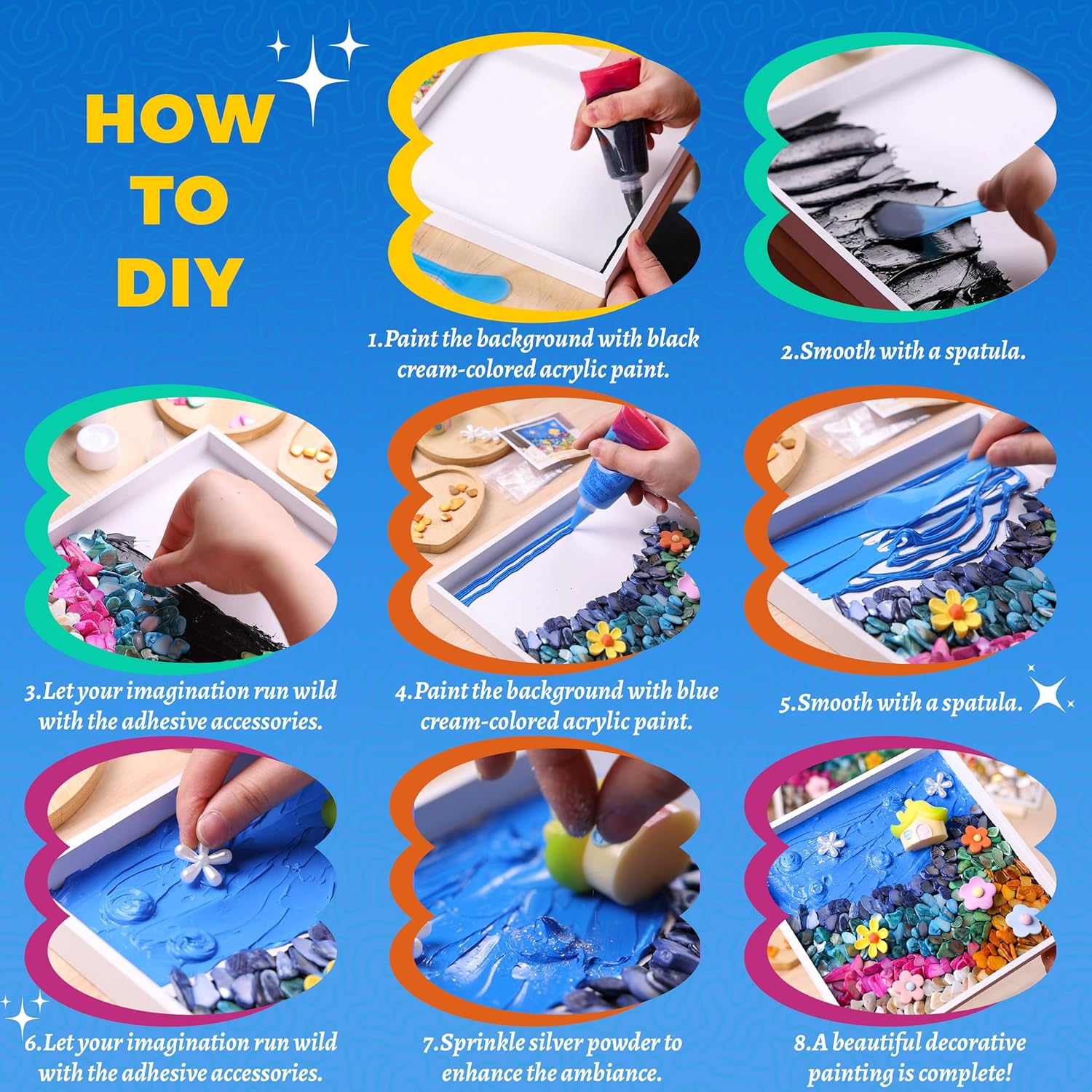 HOW TO DIY

1.Paint the background with black cream-colored acrylic paint.

2.Smooth with a spatula.

3.Let your imagination run wild with the adhesive accessories.

4.Paint the background with blue cream-colored acrylic paint.

5.Smooth with a spatula.

6.Let your imagination run wild with the adhesive accessories.

7.Sprinkle silver powder to enhance the ambiance.

8.A beautiful decorative painting is complete!