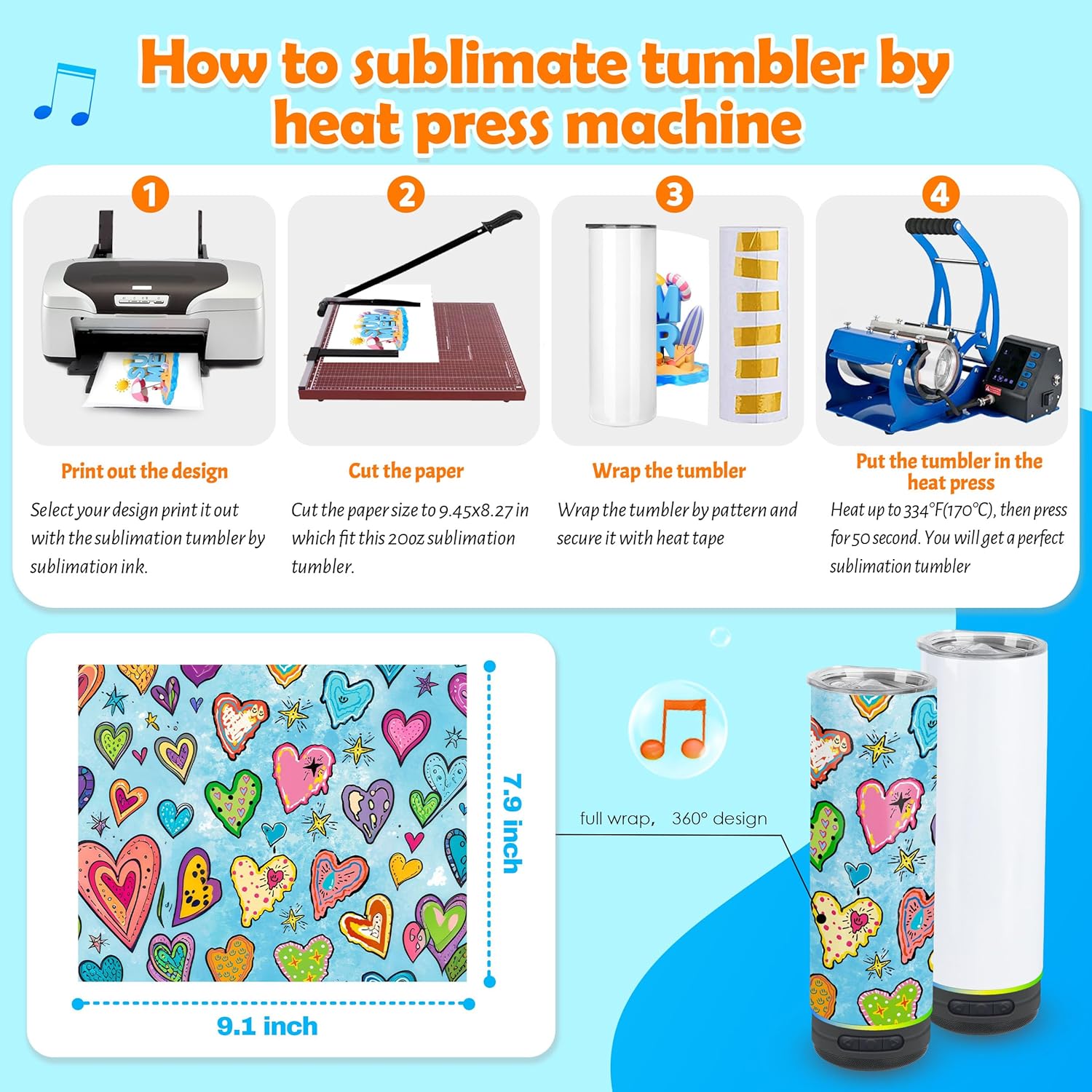 How to sublimate tumbler by heat press machine

1
Print out the design
Select your design print it out with the sublimation tumbler by sublimation ink.

2
Cut the paper
Cut the paper size to 9.45x8.27 in which fit this 20oz sublimation tumbler.

3
Wrap the tumbler
Wrap the tumbler by pattern and secure it with heat tape

4
Put the tumbler in the heat press
Heat up to 334°F(170°C), then press for 50 second. You will get a perfect sublimation tumbler

7.9 inch

9.1 inch

full wrap, 360° design