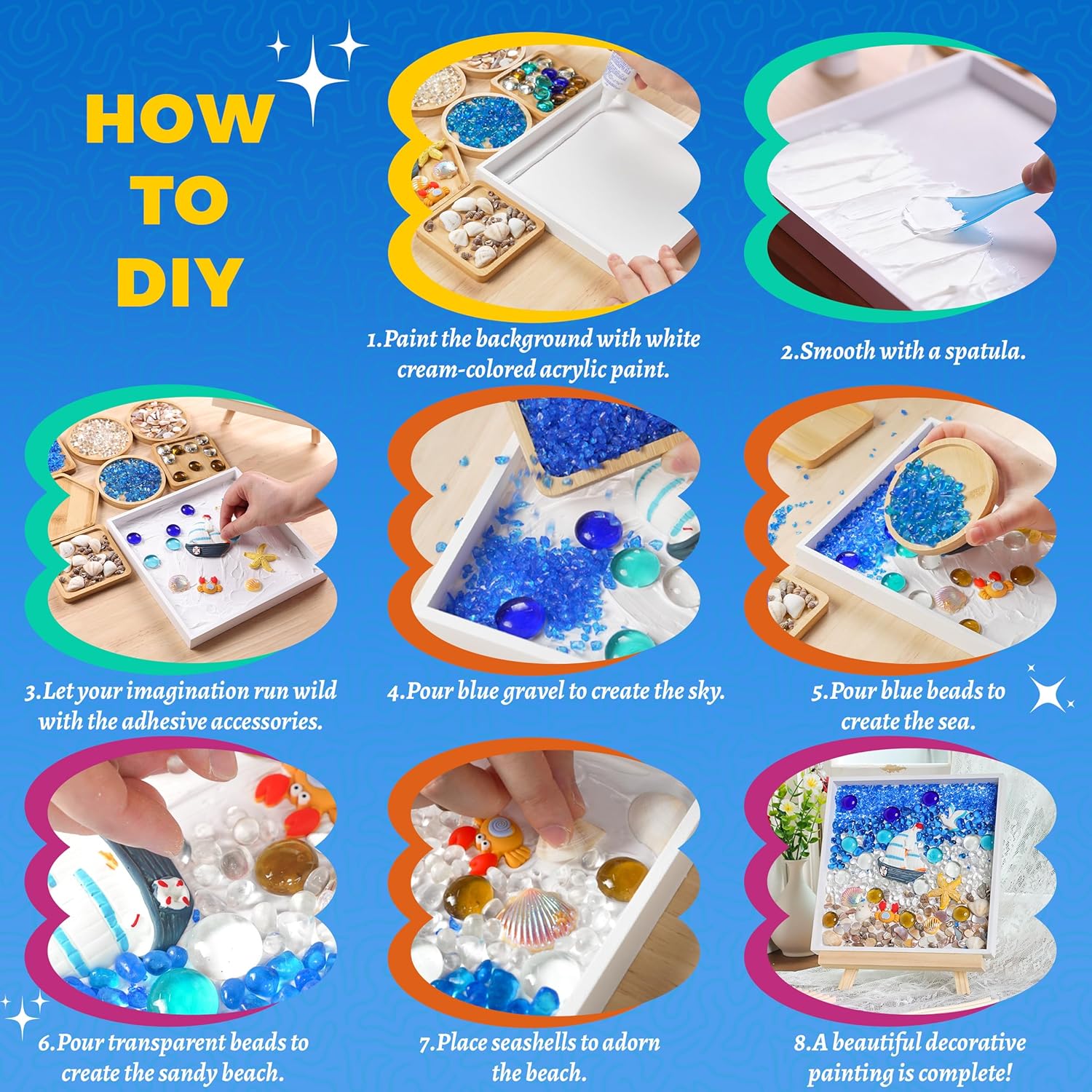 HOW TO DIY

1.Paint the background with white cream-colored acrylic paint.

2.Smooth with a spatula.

3.Let your imagination run wild with the adhesive accessories.

4.Pour blue gravel to create the sky.

5.Pour blue beads to create the sea.

6.Pour transparent beads to create the sandy beach.

7.Place seashells to adorn the beach.

8.A beautiful decorative painting is complete!