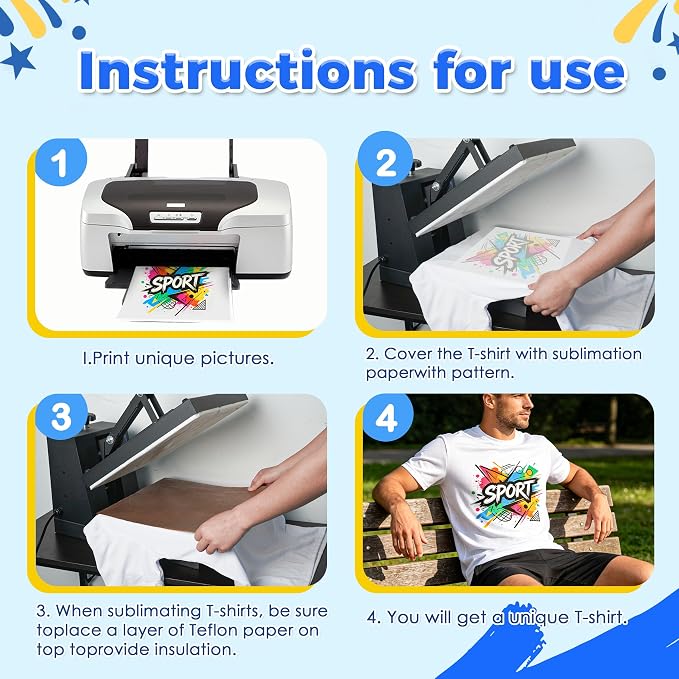 Instructions for use

1

SPORT

I.Print unique pictures.

2

SPORT

2. Cover the T-shirt with sublimation paperwith pattern.

3

3. When sublimating T-shirts, be sure toplace a layer of Teflon paper on top toprovide insulation.

4

SPORT

4. You will get a unique T-shirt.