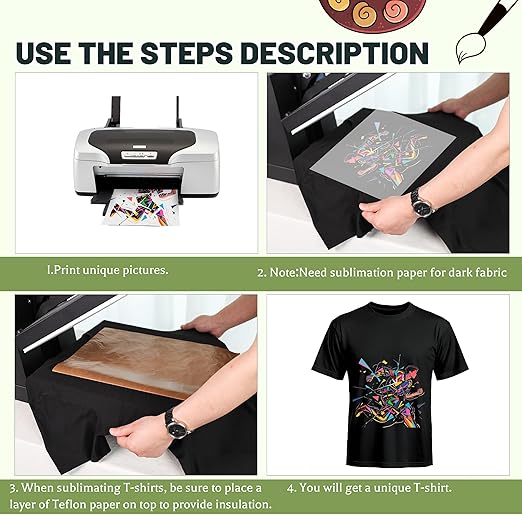 USE THE STEPS DESCRIPTION

1.Print unique pictures.

2. Note:Need sublimation paper for dark fabric

3. When sublimating T-shirts, be sure to place a layer of Teflon paper on top to provide insulation.

4. You will get a unique T-shirt.