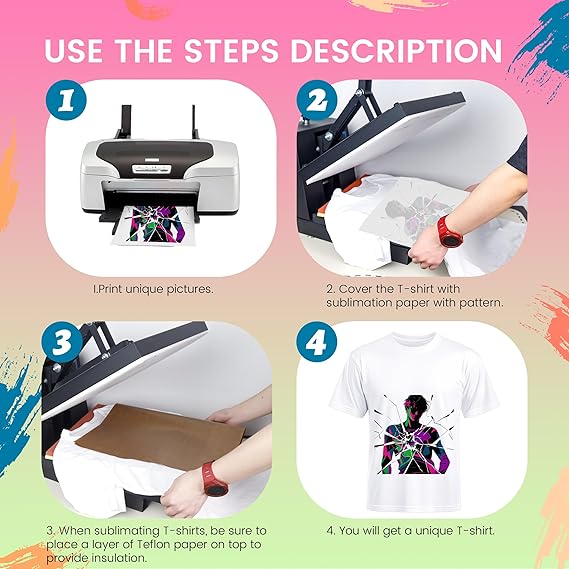 USE THE STEPS DESCRIPTION

1

I.Print unique pictures.

2

2. Cover the T-shirt with sublimation paper with pattern.

3

3. When sublimating T-shirts, be sure to place a layer of Teflon paper on top to provide insulation.

4

4. You will get a unique T-shirt.