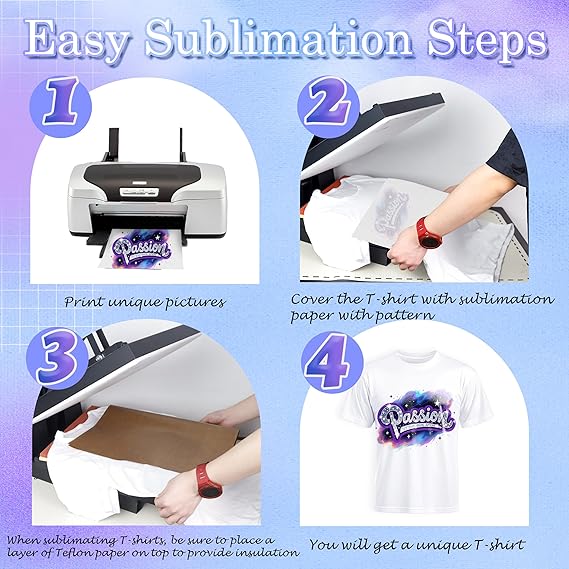 Easy Sublimation Steps

1

Passion

Print unique pictures

2

Passion

Cover the T-shirt with sublimation paper with pattern

3

When sublimating T-shirts, be sure to place a layer of Teflon paper on top to provide insulation

4

Passion

You will get a unique T-shirt