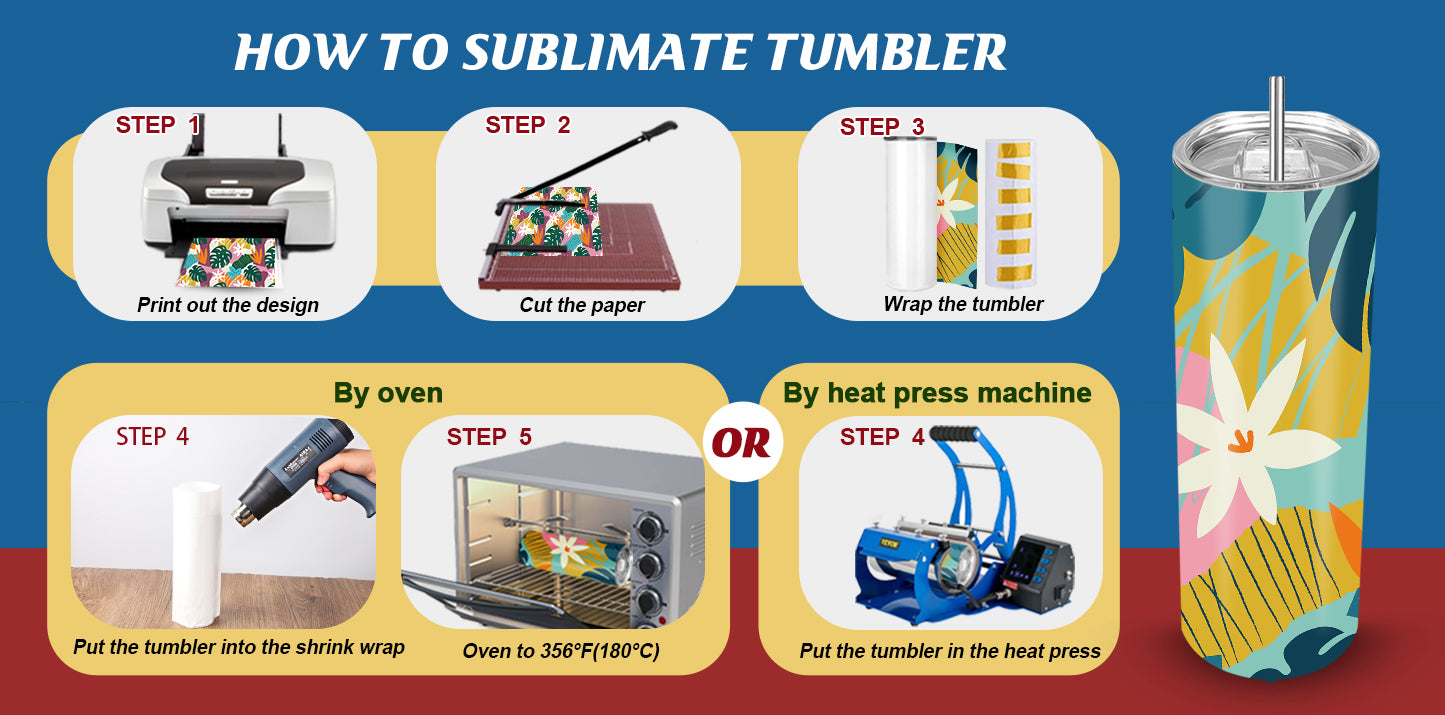 HOW TO SUBLIMATE TUMBLER

STEP 1
Print out the design

STEP 2
Cut the paper

STEP 3
Wrap the tumbler

By oven

STEP 4
Put the tumbler into the shrink wrap

STEP 5
Oven to 356°F(180°C)

OR

By heat press machine

STEP 4
VEVOR
Put the tumbler in the heat press